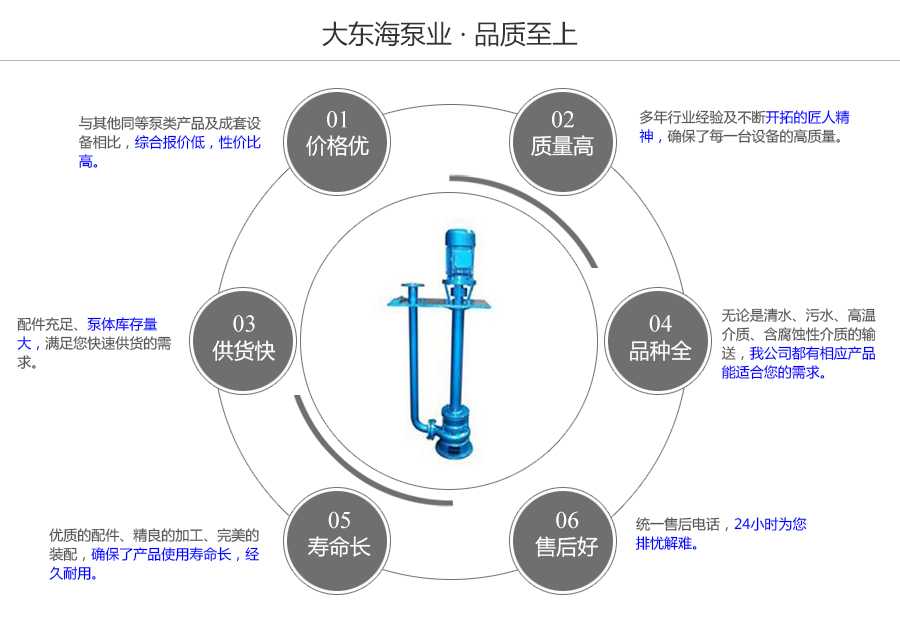 大东海泵业 · 品质至上

01
价格优

与其他同等泵类产品及成套设备相比，综合报价低，性价比高。

02
质量高

多年行业经验及不断开拓的匠人精神，确保了每一台设备的高质量。

03
供货快

配件充足、泵体库存量大，满足您快速供货的需求。

04
品种全

无论是清水、污水、高温介质、含腐蚀性介质的输送，我公司都有相应产品能适合您的需求。

05
寿命长

优质的配件、精良的加工、完美的装配，确保了产品使用寿命长，经久耐用。

06
售后好

统一售后电话，24小时为您排忧解难。